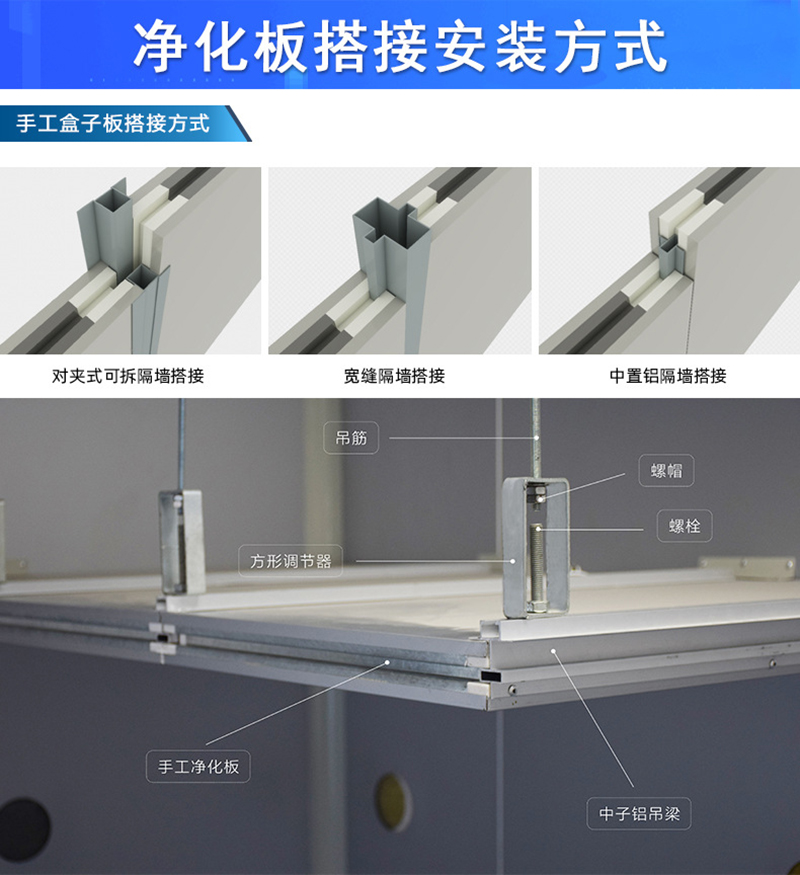 净化板搭接安装方式

手工盒子板搭接方式

对夹式可拆隔墙搭接

宽缝隔墙搭接

中置铝隔墙搭接

吊筋

螺帽

螺栓

方形调节器

手工净化板

中子铝吊梁